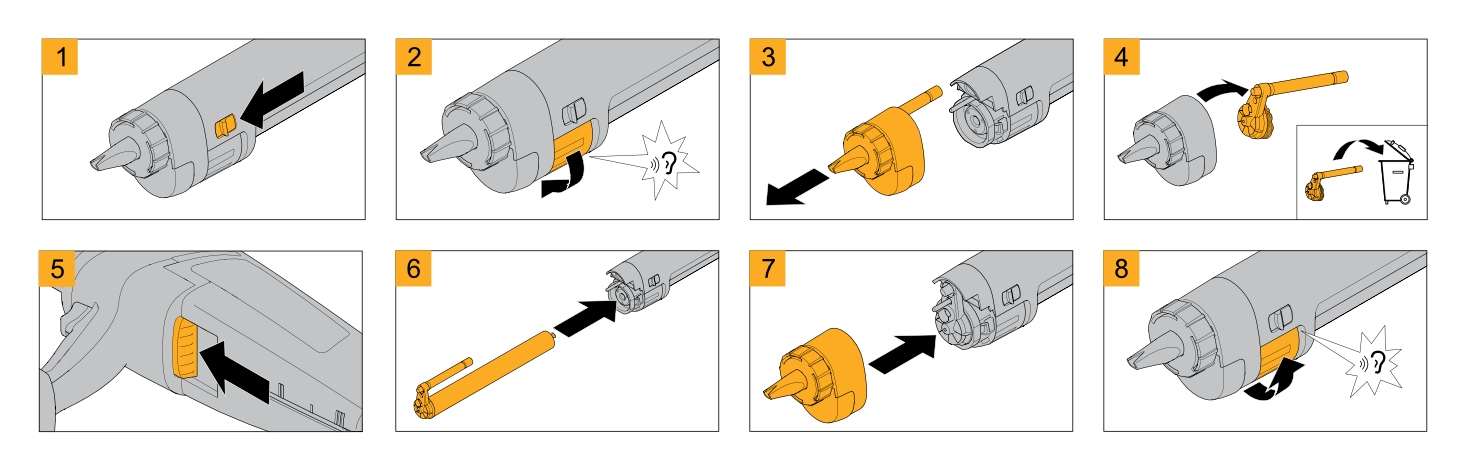 1

2

3

4

5

6

7

8